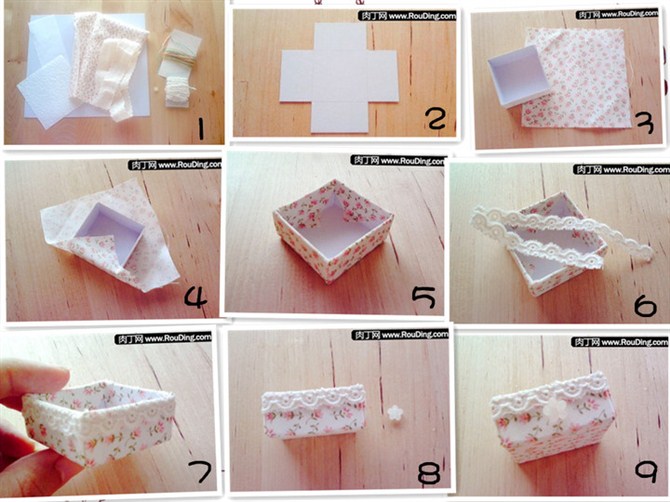 1

肉丁网 www.RouDing.com
2

肉丁网 www.RouDing.com
3

肉丁网 www.RouDing.com
4

肉丁网 www.RouDing.com
5

肉丁网 www.RouDing.com
6

肉丁网 www.RouDing.com
7

肉丁网 www.RouDing.com
8

肉丁网 www.RouDing.com
9